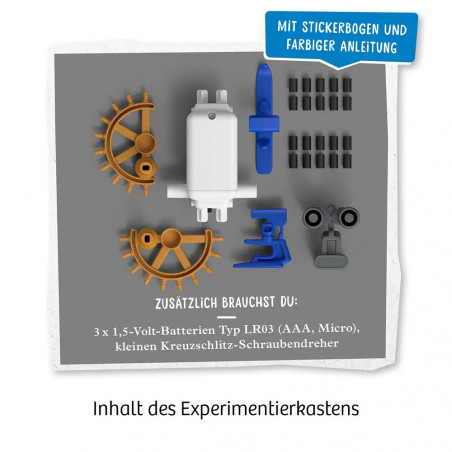 MIT STICKERBOGEN UND FARBIGER ANLEITUNG

ZUSÄTZLICH BRAUCHST DU:

3 x 1,5-Volt-Batterien Typ LR03 (AAA, Micro), kleinen Kreuzschlitz-Schraubendreher

Inhalt des Experimentierkastens