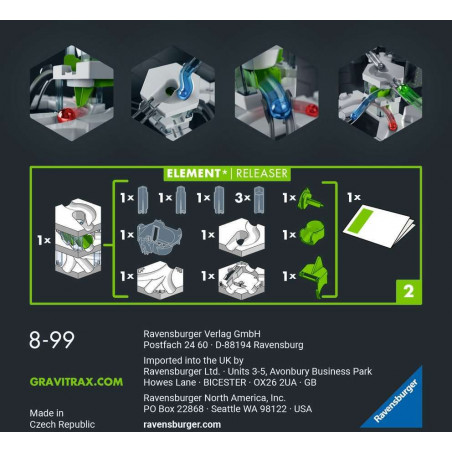 ELEMENT* | RELEASER

1×

1× 1× 1× 3× 1×

1× 1× 1×

1× 1× 1×

1×

2

8-99

GRAVITRAX.COM

Made in
Czech Republic

Ravensburger Verlag GmbH
Postfach 24 60 · D-88194 Ravensburg

Imported into the UK by
Ravensburger Ltd. · Units 3-5, Avonbury Business Park
Howes Lane · BICESTER · OX26 2UA · GB

Ravensburger North America, Inc.
PO Box 22868 · Seattle WA 98122 · USA

ravensburger.com

Ravensburger