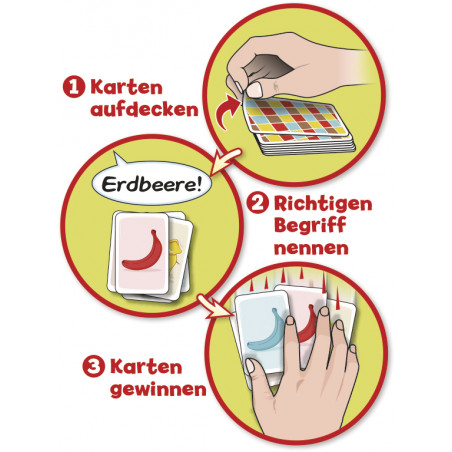 1 Karten aufdecken

Erdbeere!

2 Richtigen Begriff nennen

3 Karten gewinnen