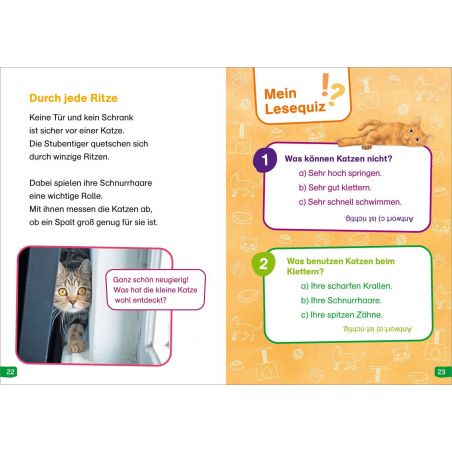 Durch jede Ritze

Keine Tür und kein Schrank ist sicher vor einer Katze. Die Stubentiger quetschen sich durch winzige Ritzen.

Dabei spielen ihre Schnurrhaare eine wichtige Rolle. Mit ihnen messen die Katzen ab, ob ein Spalt groß genug für sie ist.

Ganz schön neugierig! Was hat die kleine Katze wohl entdeckt?

22

Mein Lesequiz !?

1 Was können Katzen nicht?

a) Sehr hoch springen.

b) Sehr gut klettern.

c) Sehr schnell schwimmen.

Antwort c) ist richtig.

2 Was benutzen Katzen beim Klettern?

a) Ihre scharfen Krallen.

b) Ihre Schnurrhaare.

c) Ihre spitzen Zähne.

Antwort a) ist richtig.

23